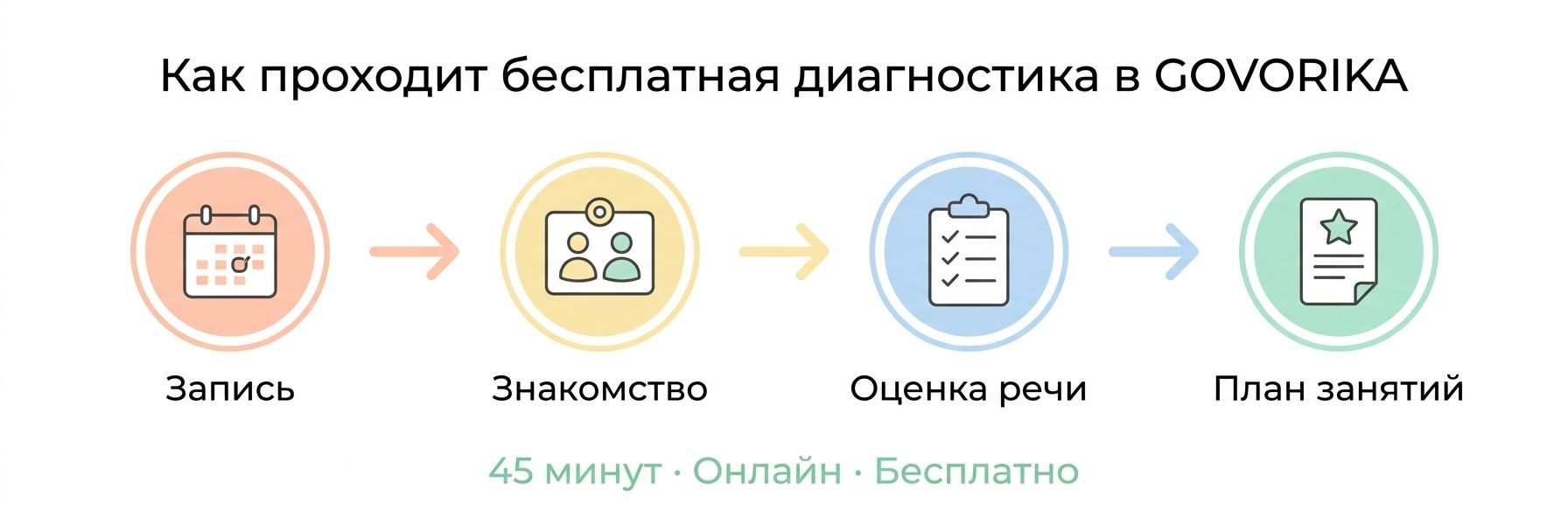 Как проходит бесплатная диагностика в GOVORIKA

Запись

Знакомство

Оценка речи

План занятий

45 минут · Онлайн · Бесплатно