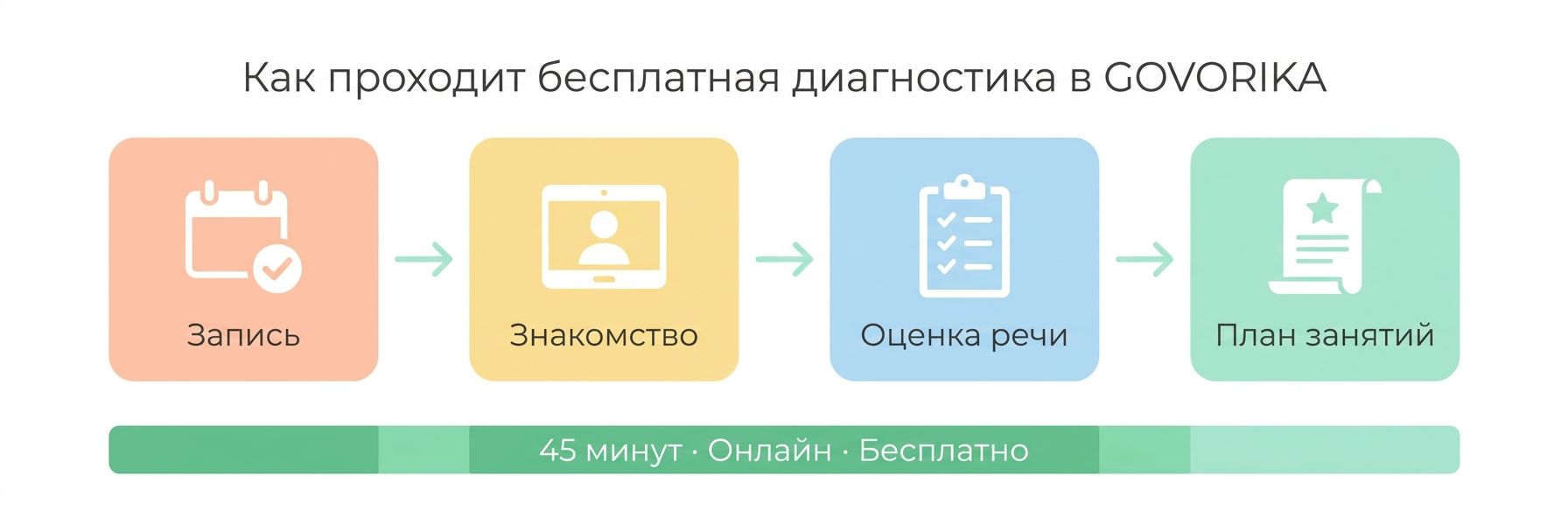 Как проходит бесплатная диагностика в GOVORIKA

Запись

Знакомство

Оценка речи

План занятий

45 минут · Онлайн · Бесплатно