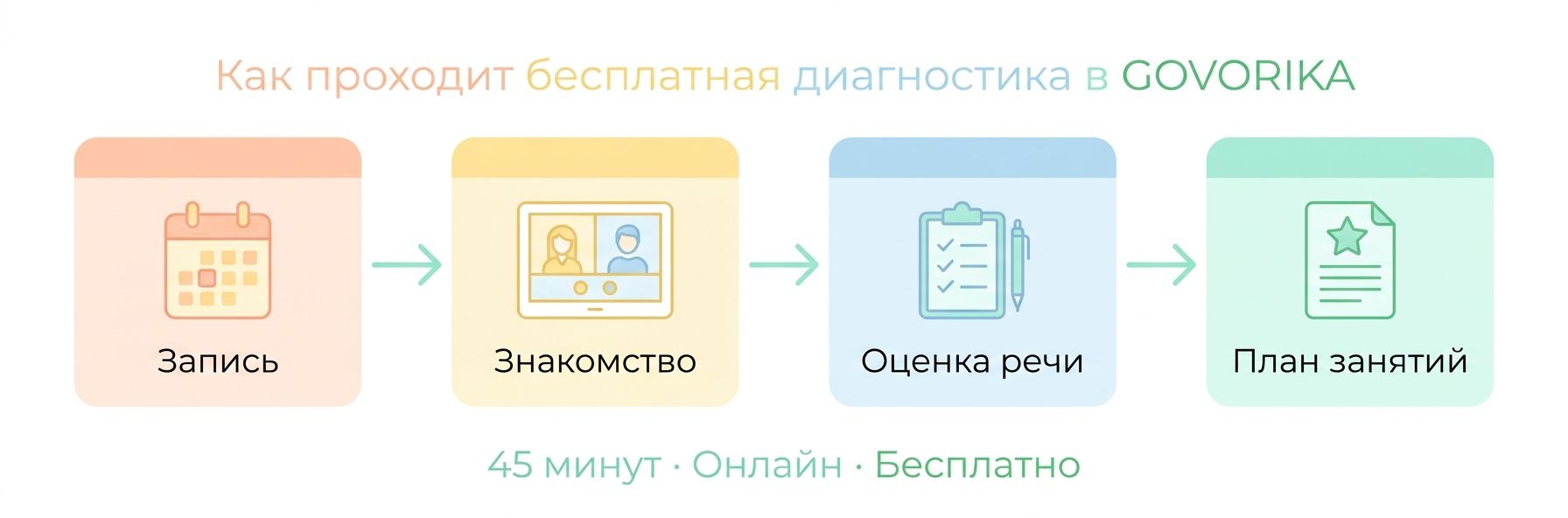 Как проходит бесплатная диагностика в GOVORIKA

Запись

Знакомство

Оценка речи

План занятий

45 минут · Онлайн · Бесплатно