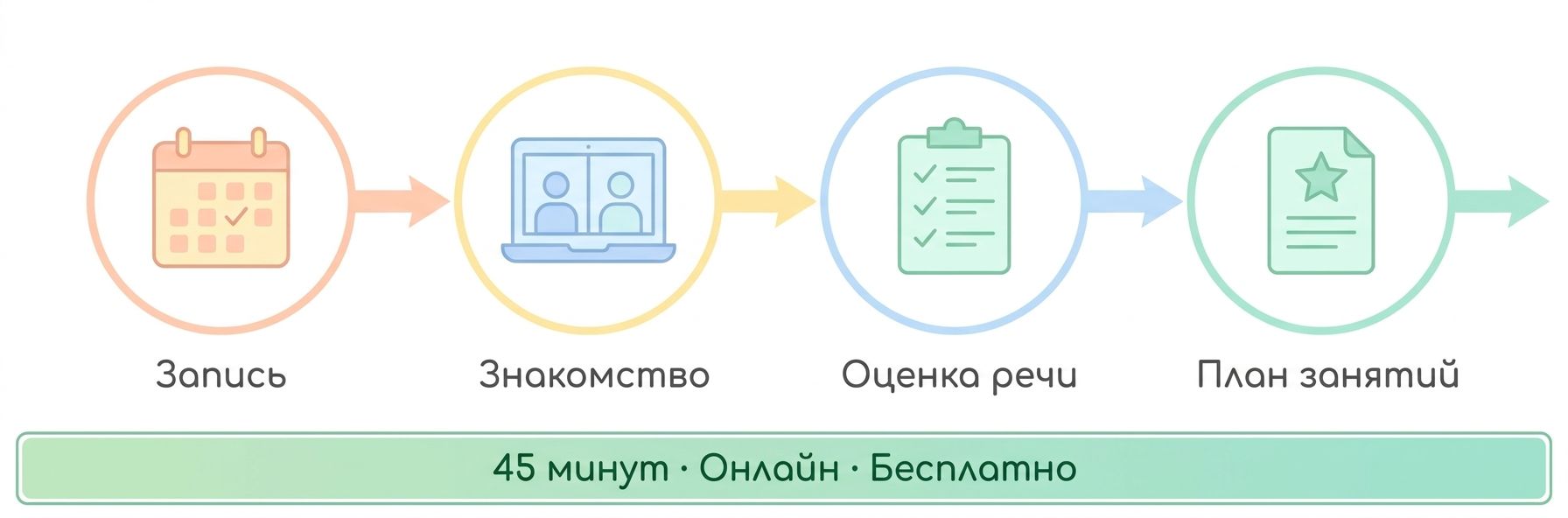 Запись

Знакомство

Оценка речи

План занятий

45 минут · Онлайн · Бесплатно