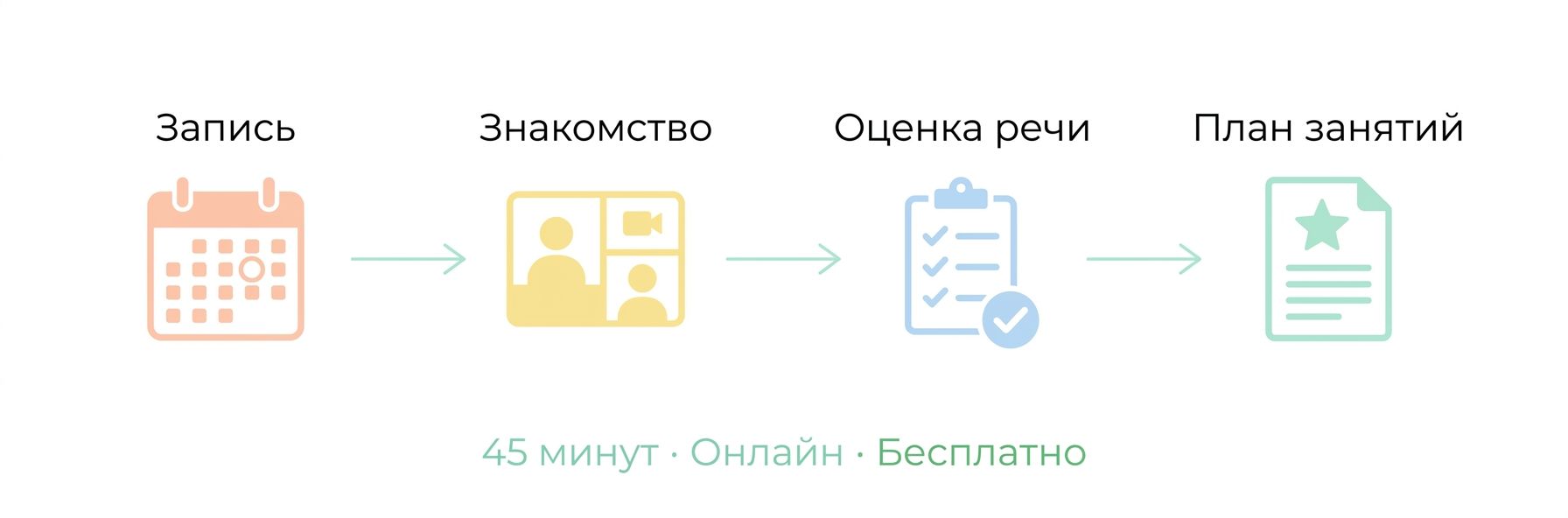 Запись

Знакомство

Оценка речи

План занятий

45 минут · Онлайн · Бесплатно