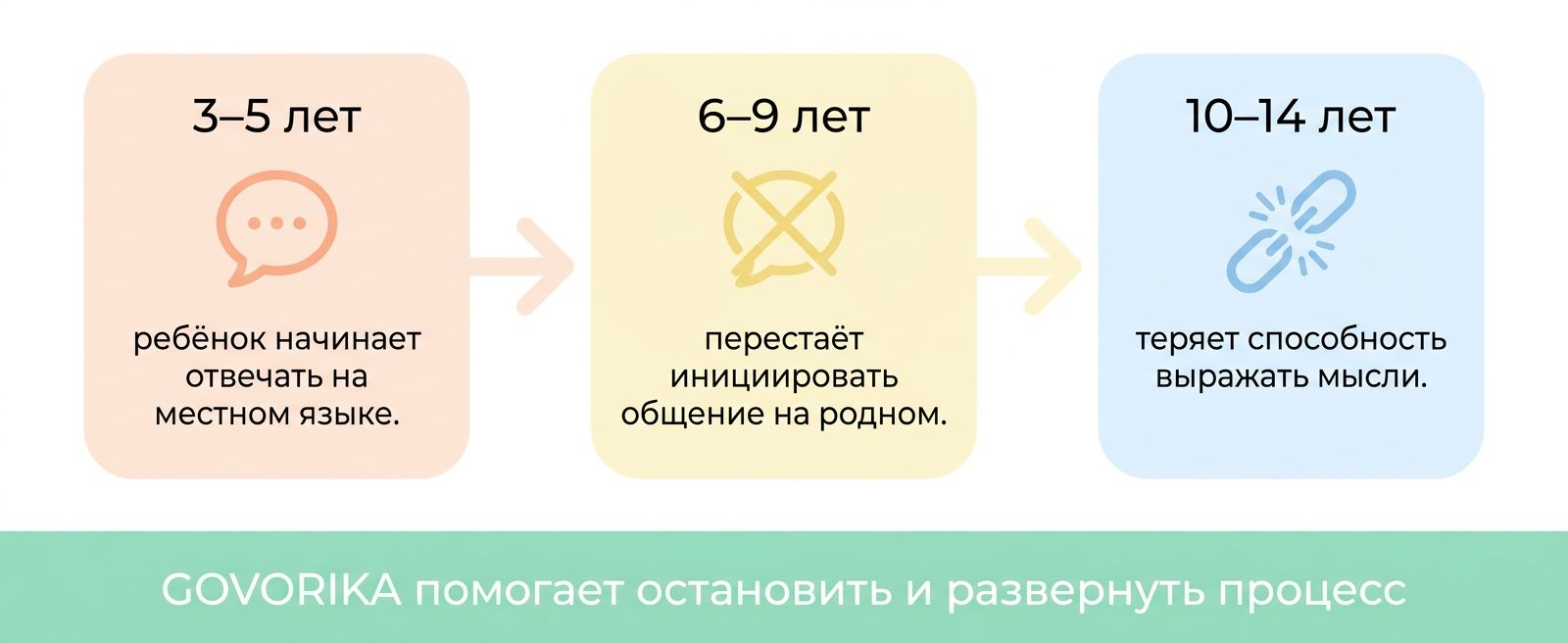 3–5 лет

ребёнок начинает отвечать на местном языке.

6–9 лет

перестаёт инициировать общение на родном.

10–14 лет

теряет способность выражать мысли.

GOVORIKA помогает остановить и развернуть процесс