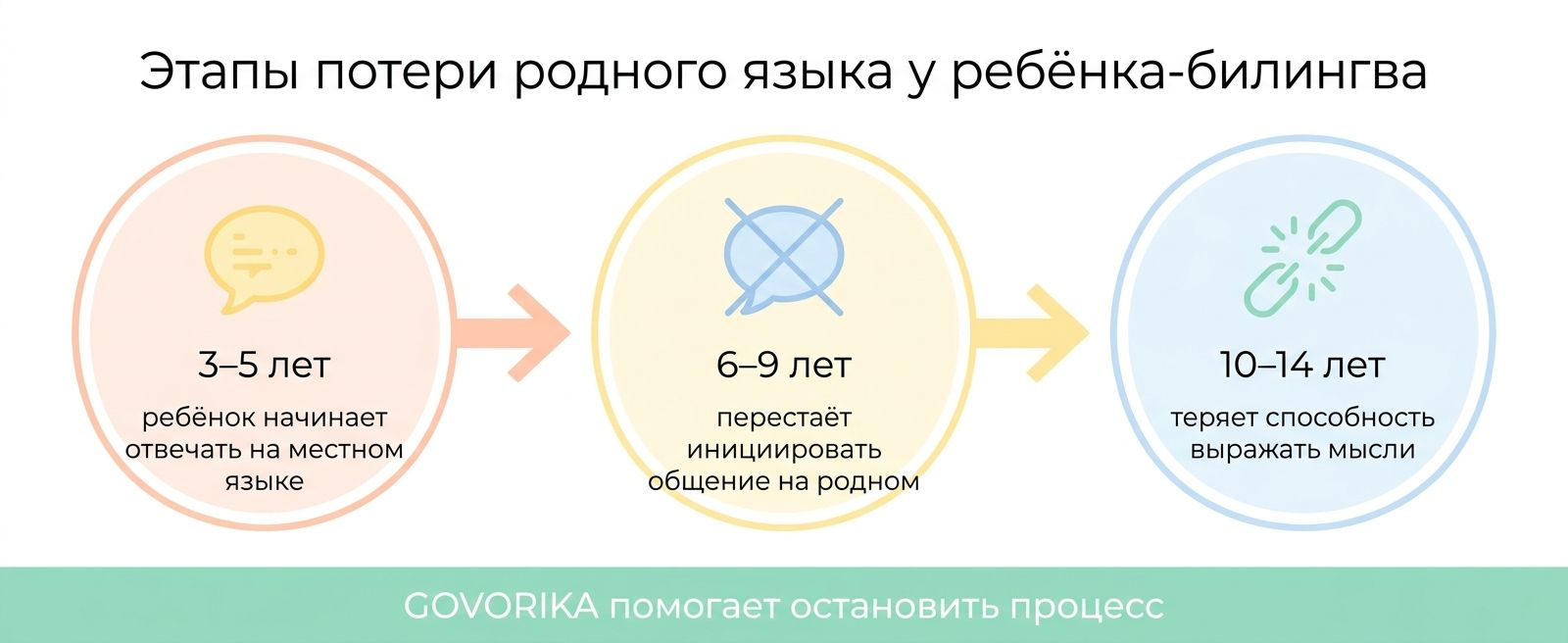 Этапы потери родного языка у ребёнка-билингва

3–5 лет
ребёнок начинает отвечать на местном языке

6–9 лет
перестаёт инициировать общение на родном

10–14 лет
теряет способность выражать мысли

GOVORIKA помогает остановить процесс