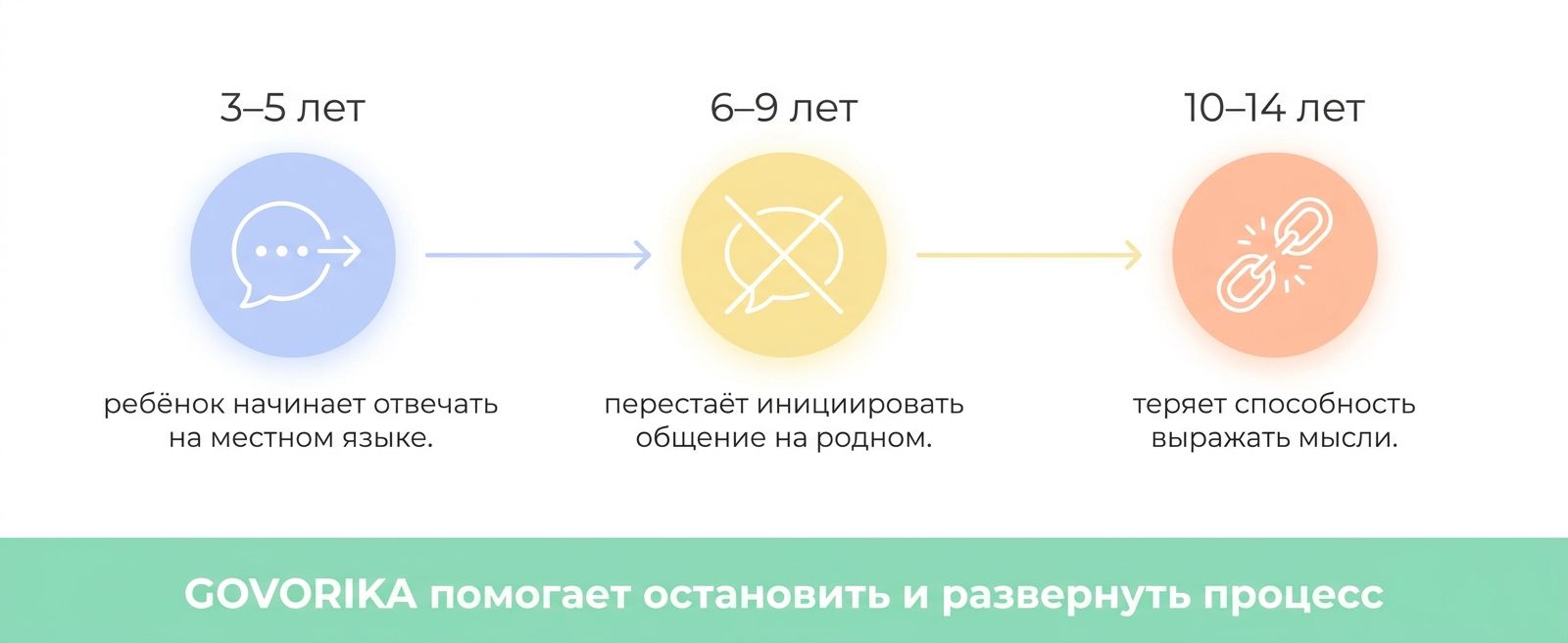 3–5 лет

ребёнок начинает отвечать на местном языке.

6–9 лет

перестаёт инициировать общение на родном.

10–14 лет

теряет способность выражать мысли.

GOVORIKA помогает остановить и развернуть процесс