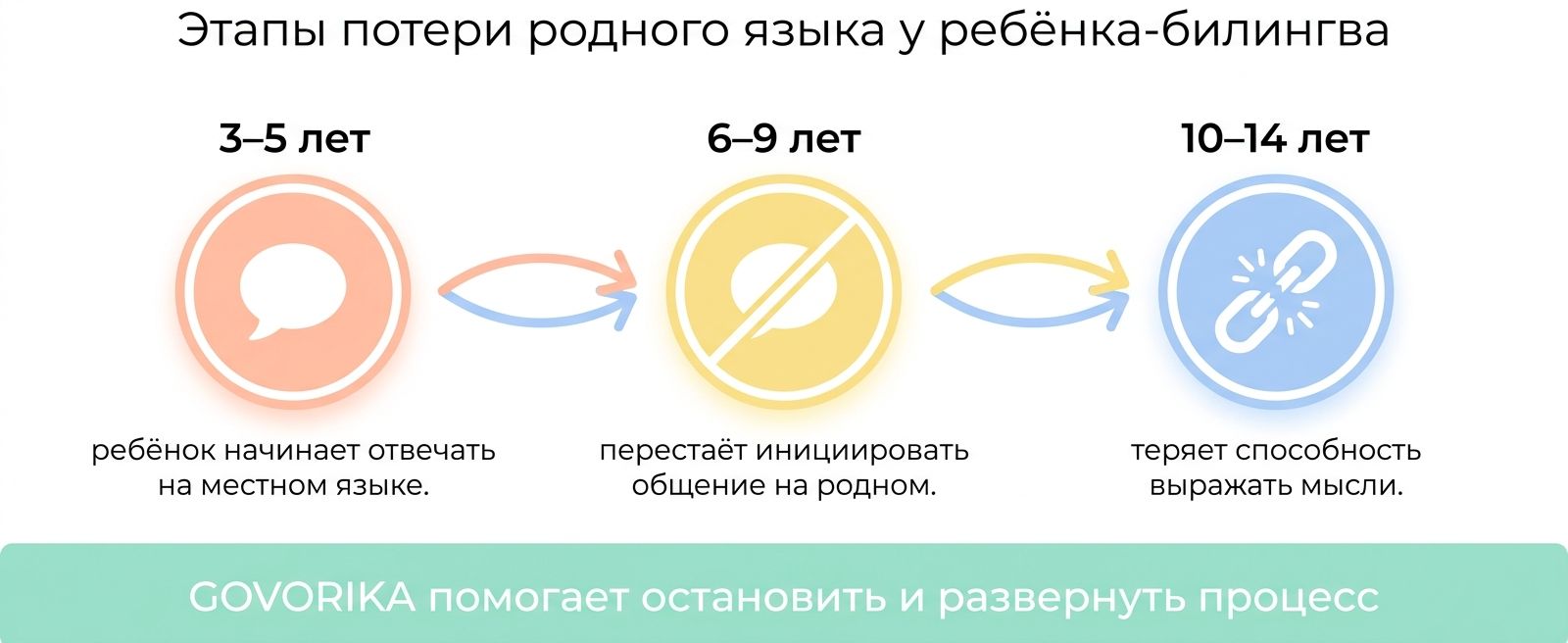 Этапы потери родного языка у ребёнка-билингва

3–5 лет

ребёнок начинает отвечать на местном языке.

6–9 лет

перестаёт инициировать общение на родном.

10–14 лет

теряет способность выражать мысли.

GOVORIKA помогает остановить и развернуть процесс