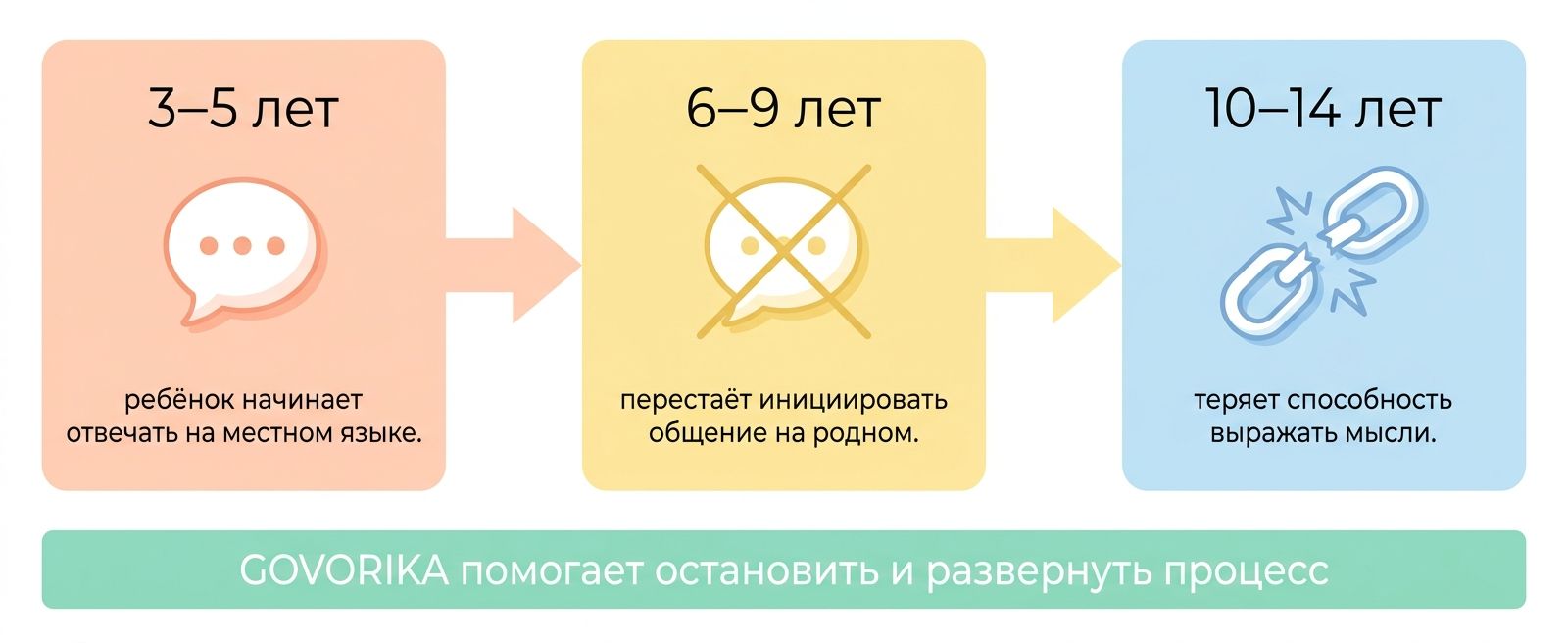 3–5 лет

ребёнок начинает отвечать на местном языке.

6–9 лет

перестаёт инициировать общение на родном.

10–14 лет

теряет способность выражать мысли.

GOVORIKA помогает остановить и развернуть процесс