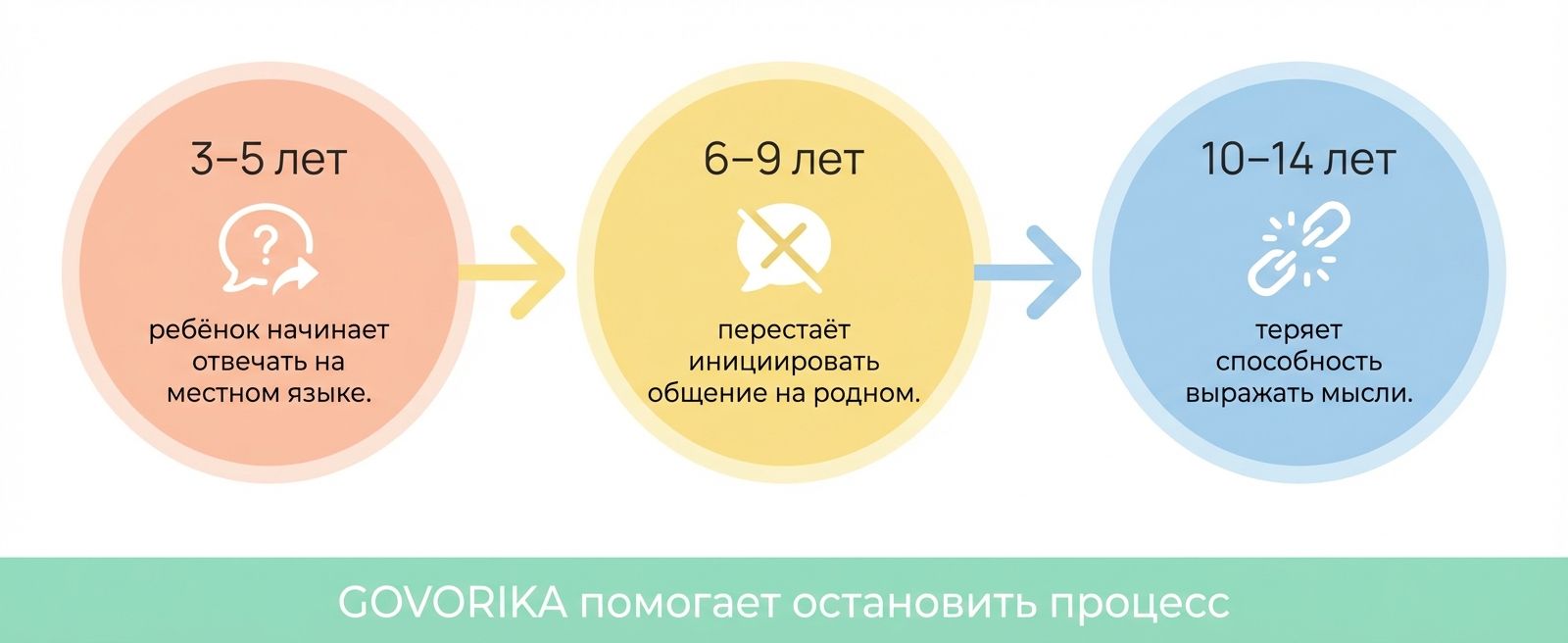 3–5 лет

?

ребёнок начинает отвечать на местном языке.

6–9 лет

перестаёт инициировать общение на родном.

10–14 лет

теряет способность выражать мысли.

GOVORIKA помогает остановить процесс