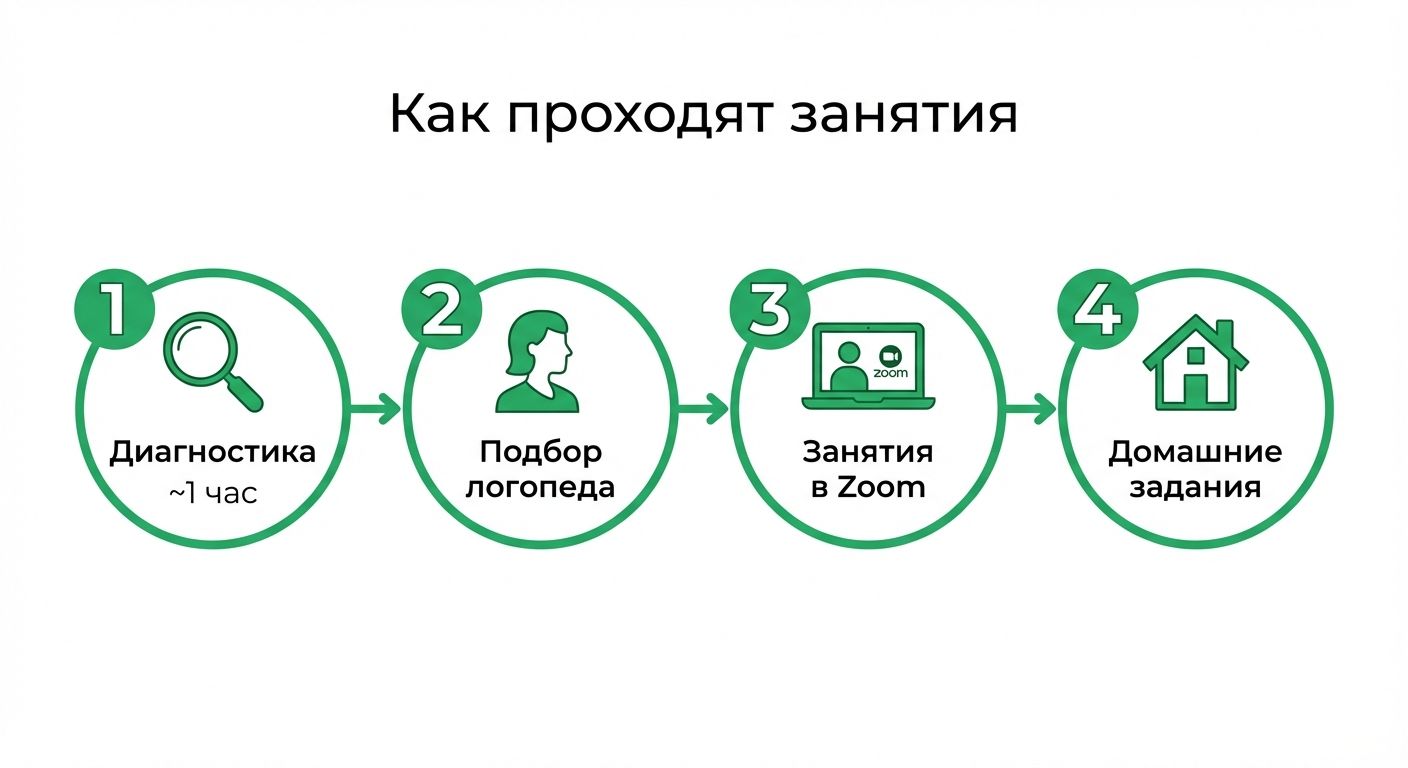 Как проходят занятия

1
Диагностика
~1 час

2
Подбор логопеда

3
zoom
Занятия в Zoom

4
Домашние задания